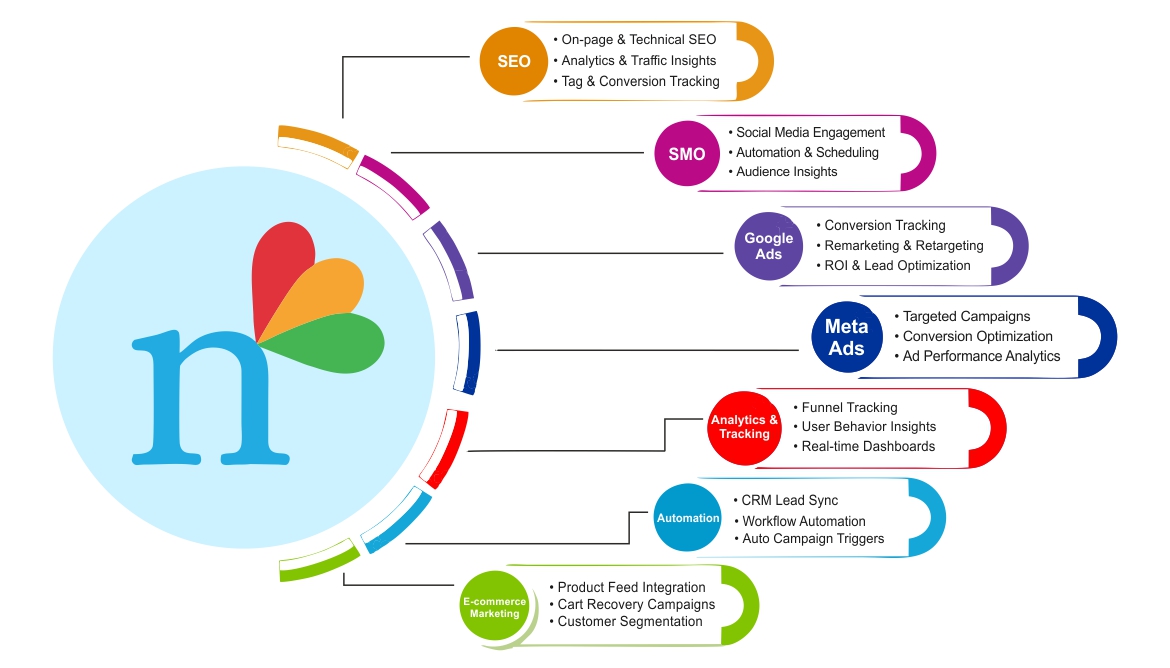 n

SEO
• On-page & Technical SEO
• Analytics & Traffic Insights
• Tag & Conversion Tracking

SMO
• Social Media Engagement
• Automation & Scheduling
• Audience Insights

Google Ads
• Conversion Tracking
• Remarketing & Retargeting
• ROI & Lead Optimization

Meta Ads
• Targeted Campaigns
• Conversion Optimization
• Ad Performance Analytics

Analytics & Tracking
• Funnel Tracking
• User Behavior Insights
• Real-time Dashboards

Automation
• CRM Lead Sync
• Workflow Automation
• Auto Campaign Triggers

E-commerce Marketing
• Product Feed Integration
• Cart Recovery Campaigns
• Customer Segmentation